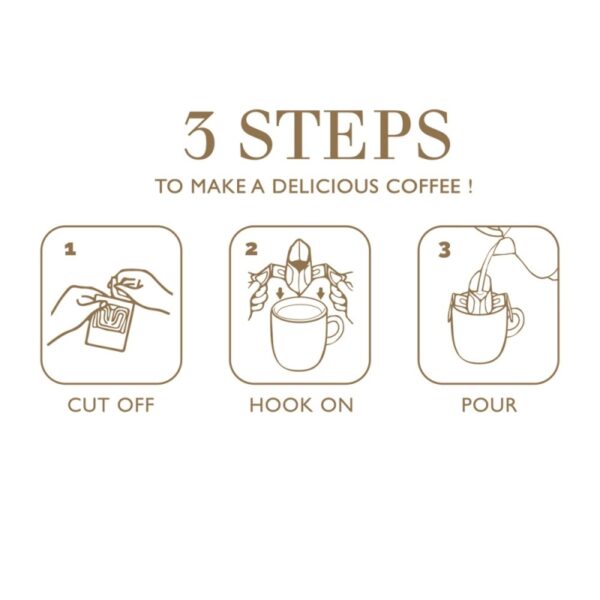 3 STEPS

TO MAKE A DELICIOUS COFFEE !

1

CUT OFF

2

HOOK ON

3

POUR